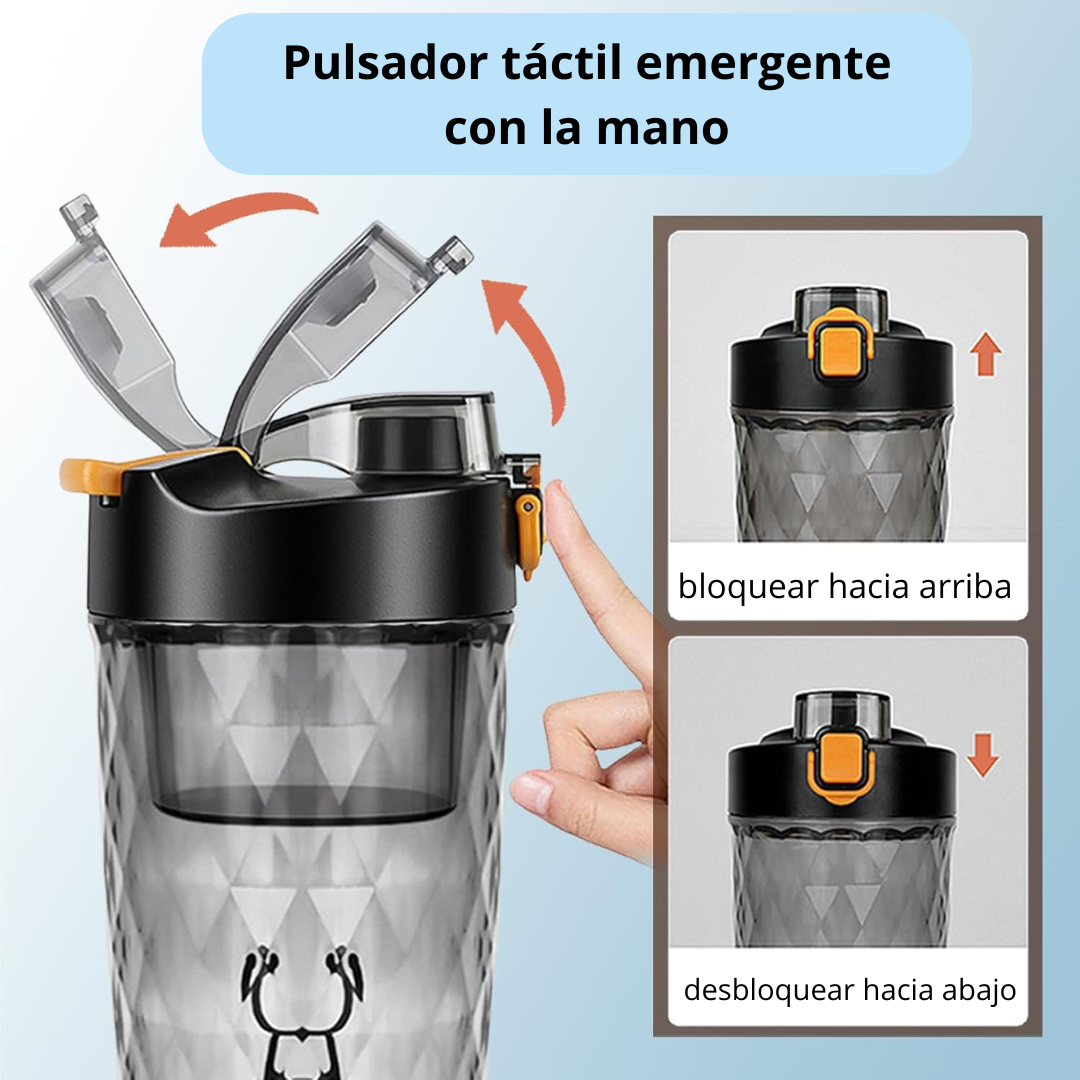 Pulsador táctil emergente con la mano

bloquear hacia arriba

desbloquear hacia abajo